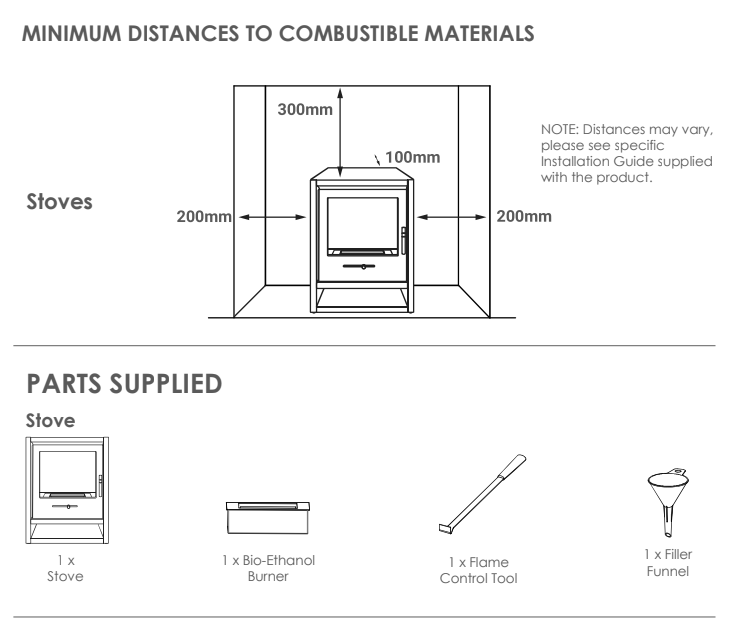 MINIMUM DISTANCES TO COMBUSTIBLE MATERIALS

Stoves

300mm

100mm

200mm

200mm

NOTE: Distances may vary, please see specific Installation Guide supplied with the product.

PARTS SUPPLIED

Stove

1 x Stove

1 x Bio-Ethanol Burner

1 x Flame Control Tool

1 x Filler Funnel