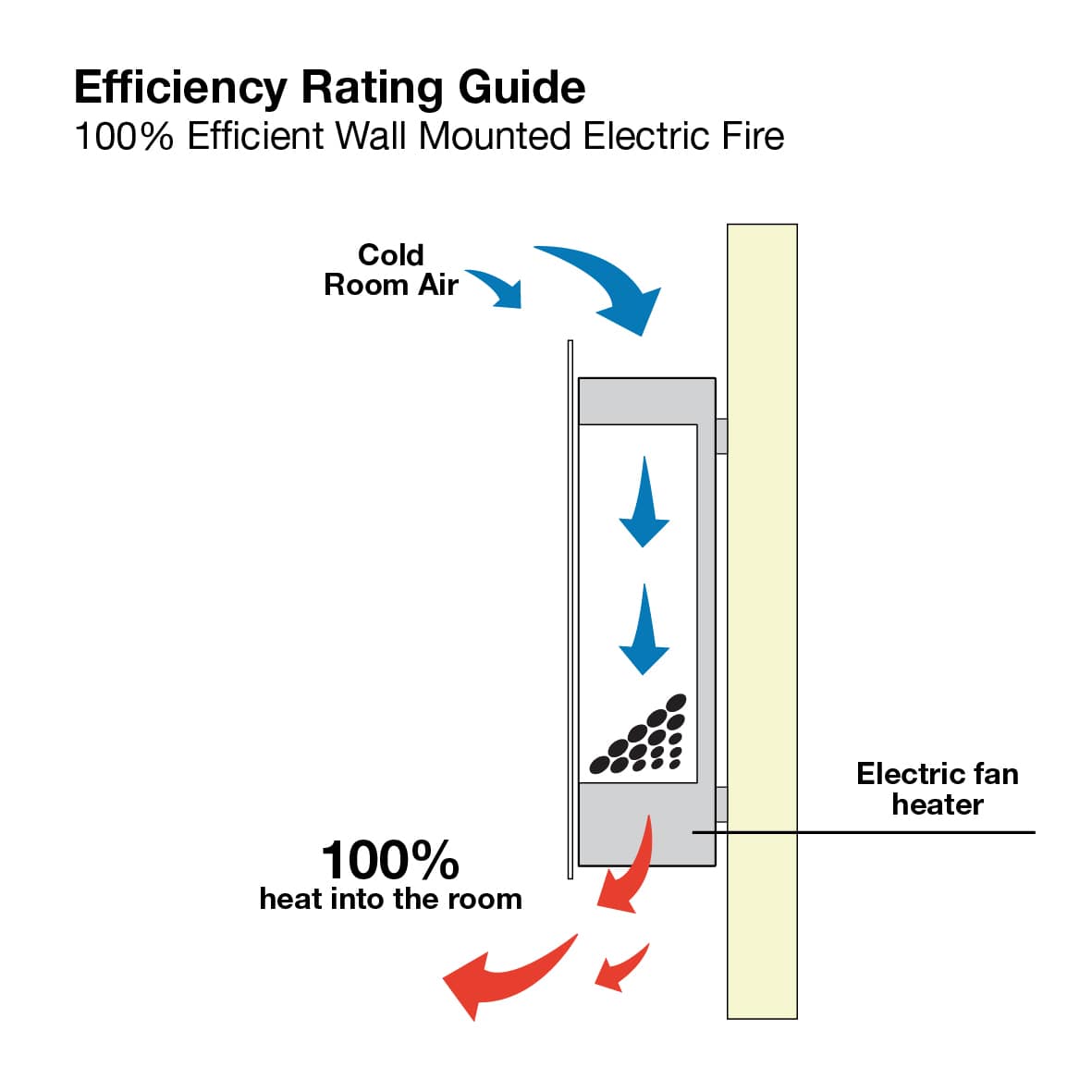 Efficiency Rating Guide
100% Efficient Wall Mounted Electric Fire

Cold Room Air

Electric fan heater

100%
heat into the room